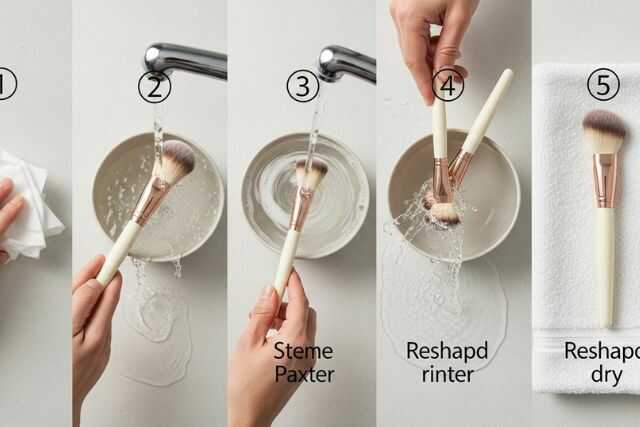 1

2

3

Steme Paxter

4

Reshapd rinter

5

Reshapd dry